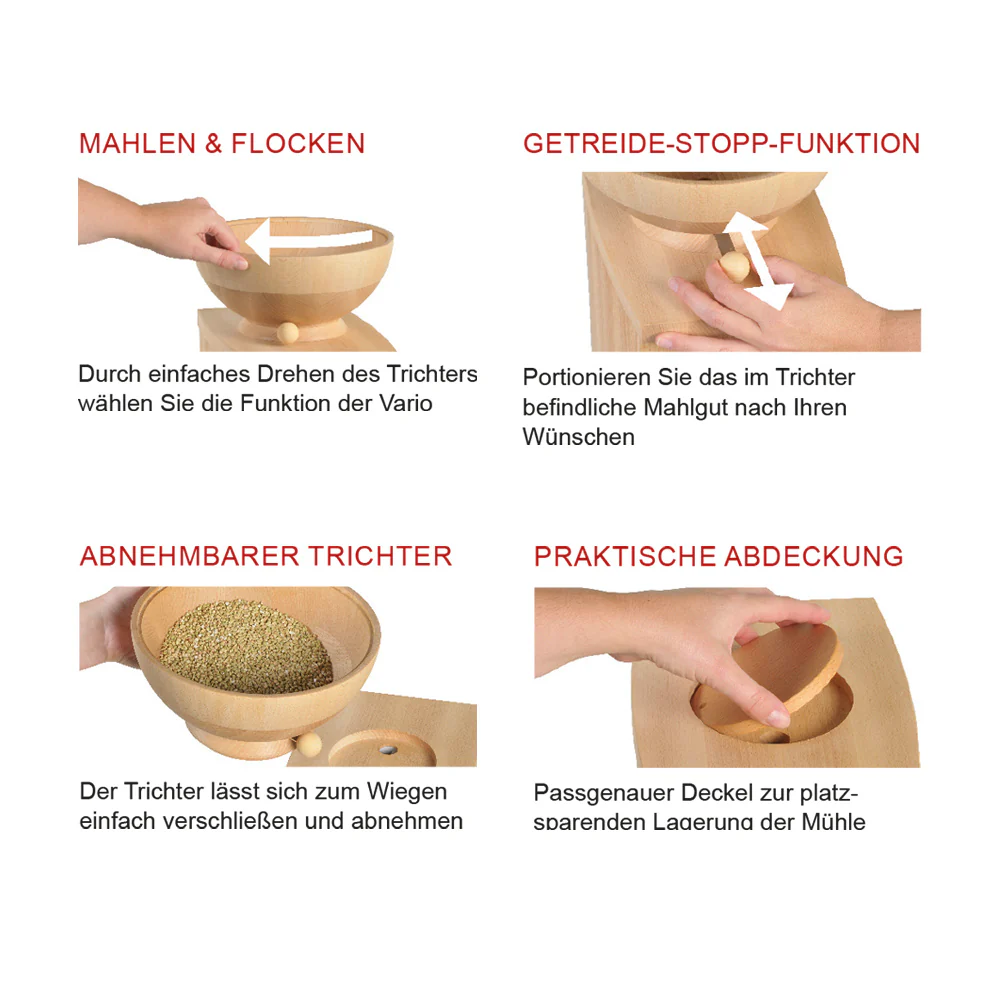 MAHLEN & FLOCKEN

Durch einfaches Drehen des Trichters wählen Sie die Funktion der Vario

GETREIDE-STOPP-FUNKTION

Portionieren Sie das im Trichter befindliche Mahlgut nach Ihren Wünschen

ABNEHMBARER TRICHTER

Der Trichter lässt sich zum Wiegen einfach verschließen und abnehmen

PRAKTISCHE ABDECKUNG

Passgenauer Deckel zur platzsparenden Lagerung der Mühle